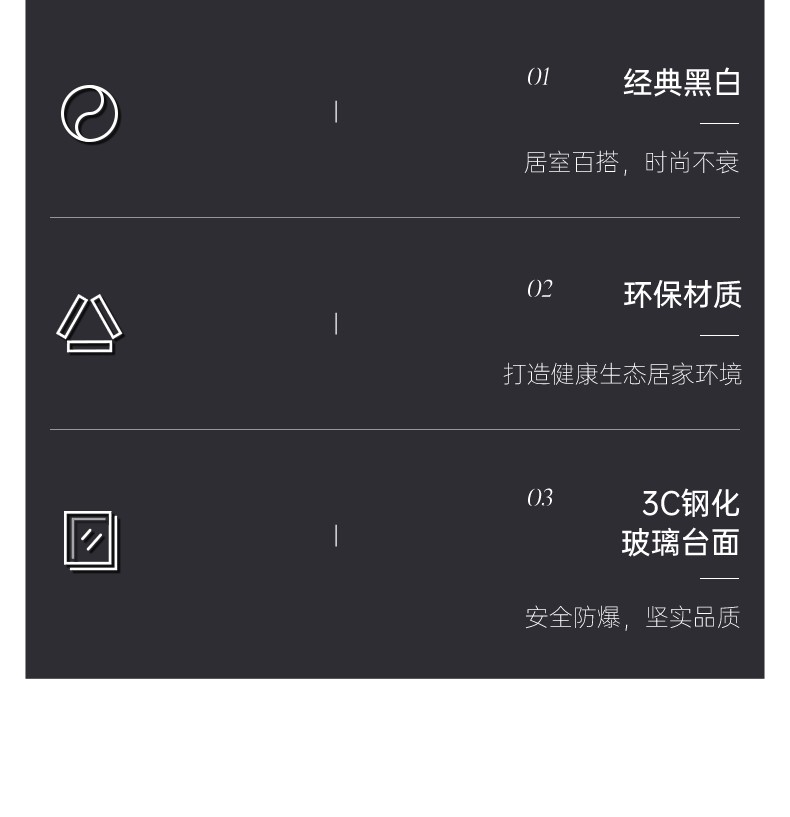 01 经典黑白

居室百搭，时尚不衰

02 环保材质

打造健康生态居家环境

03 3C钢化
玻璃台面

安全防爆，坚实品质