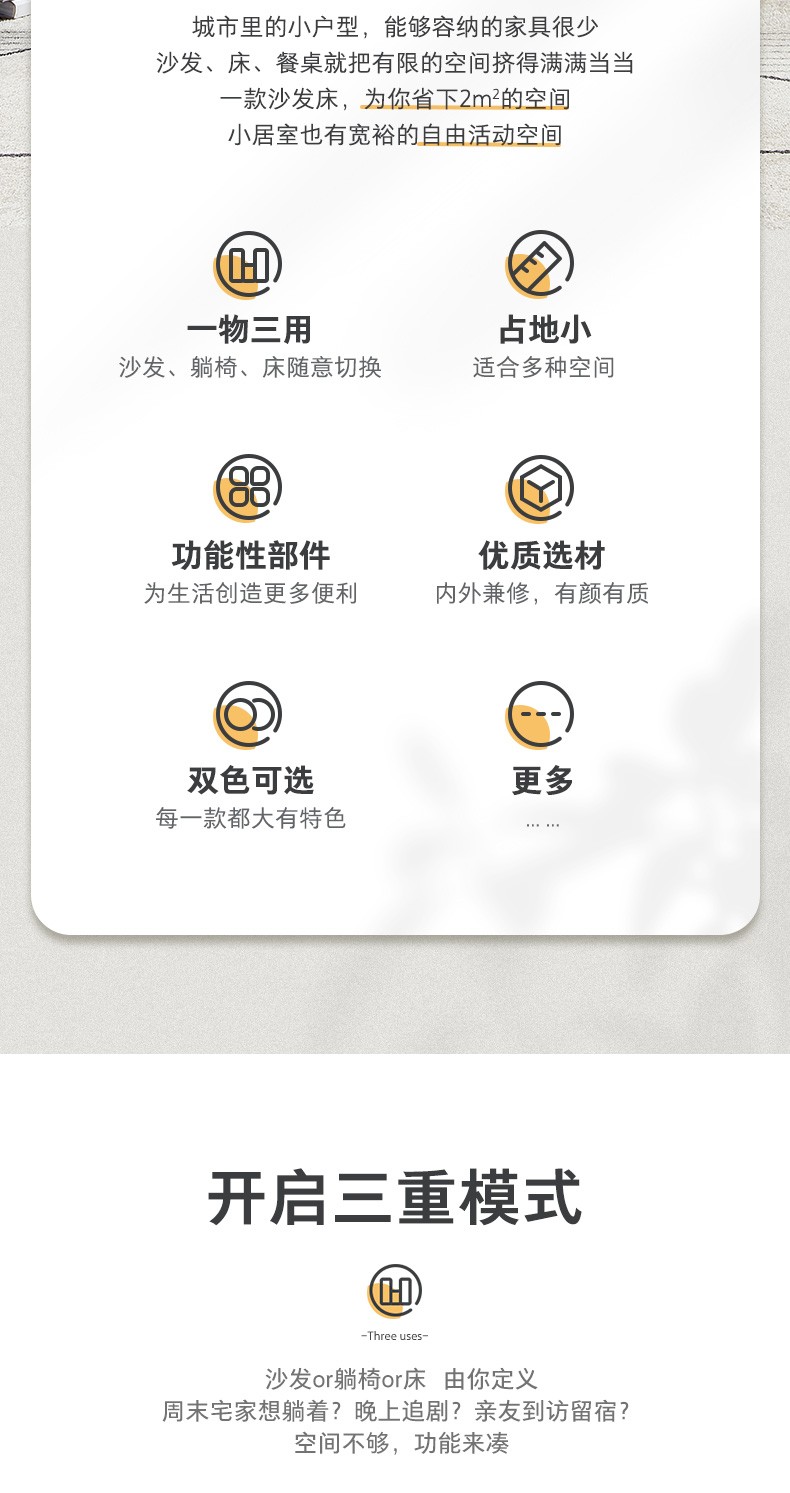 城市里的小户型，能够容纳的家具很少
沙发、床、餐桌就把有限的空间挤得满满当当
一款沙发床，为你省下$2m^2$的空间
小居室也有宽裕的自由活动空间

一物三用
沙发、躺椅、床随意切换

占地小
适合多种空间

功能性部件
为生活创造更多便利

优质选材
内外兼修，有颜有质

双色可选
每一款都大有特色

更多
... ...

开启三重模式

-Three uses-

沙发or躺椅or床 由你定义
周末宅家想躺着？晚上追剧？亲友到访留宿？
空间不够，功能来凑