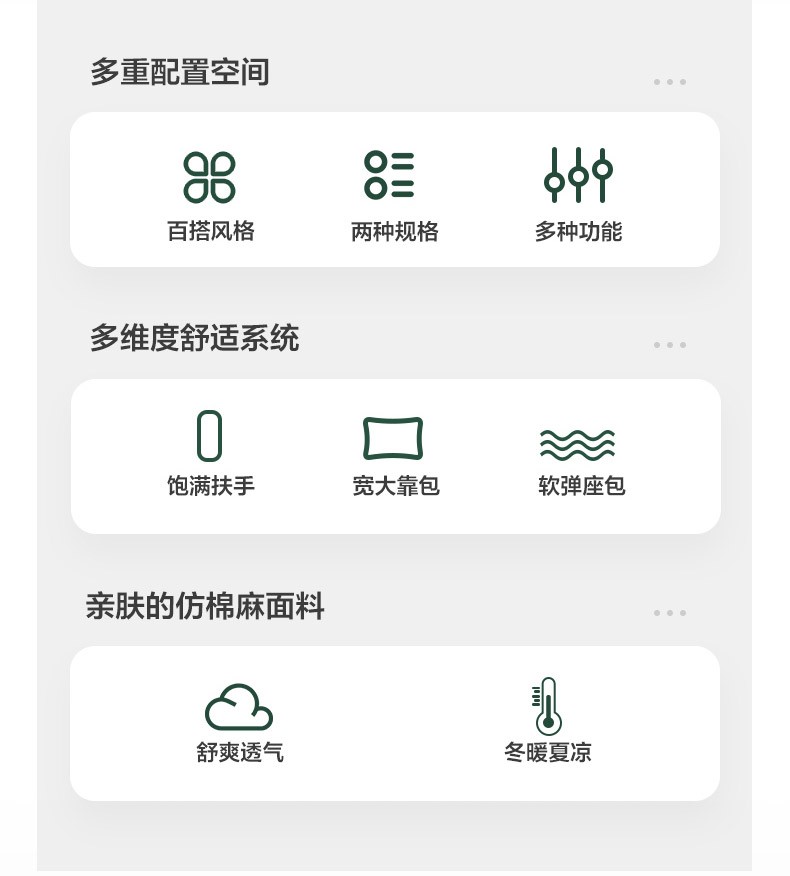 多重配置空间

百搭风格 两种规格 多种功能

多维度舒适系统

饱满扶手 宽大靠包 软弹座包

亲肤的仿棉麻面料

舒爽透气 冬暖夏凉