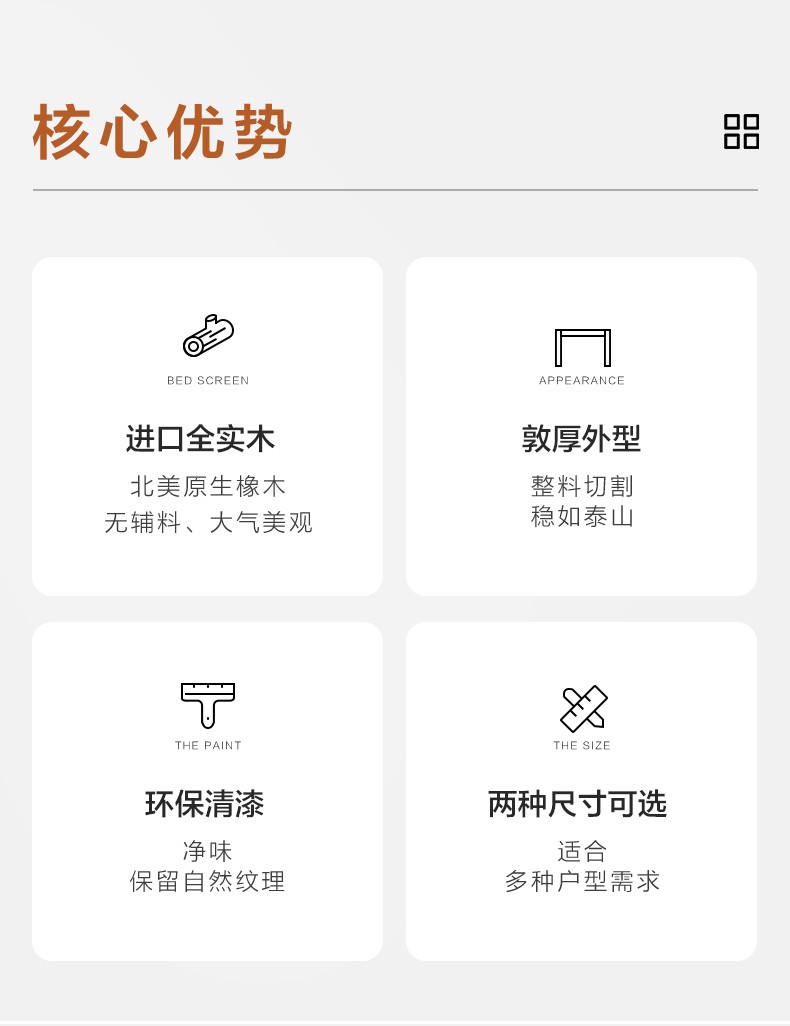 核心优势

BED SCREEN

进口全实木

北美原生橡木
无辅料、大气美观

APPEARANCE

敦厚外型

整料切割
稳如泰山

THE PAINT

环保清漆

净味
保留自然纹理

THE SIZE

两种尺寸可选

适合
多种户型需求