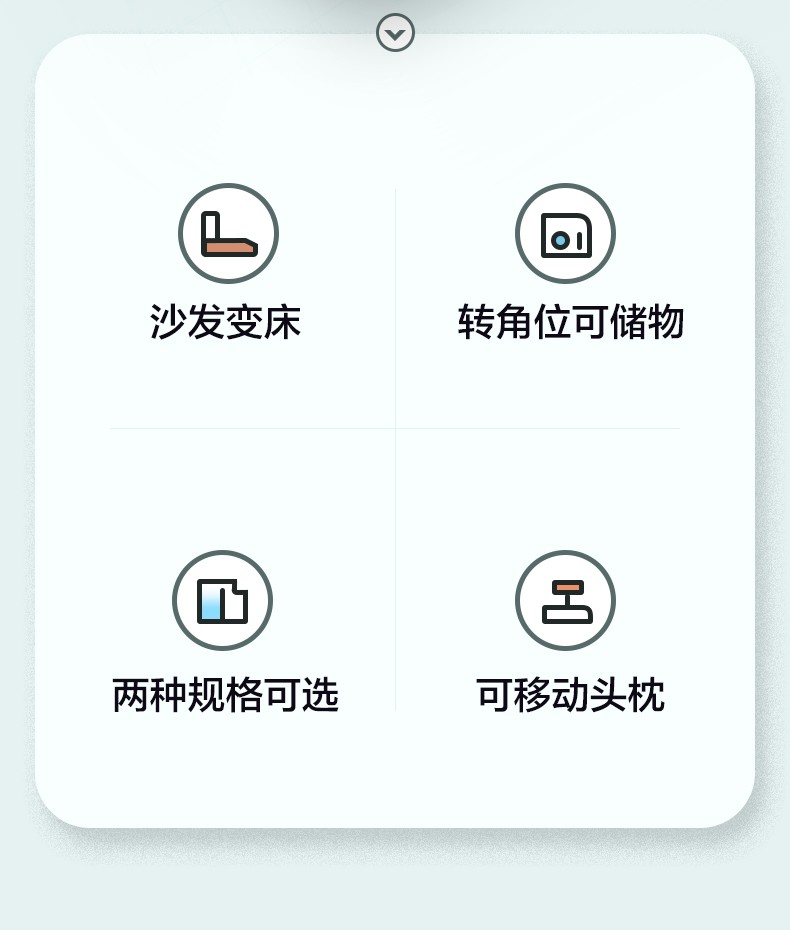 沙发变床

转角位可储物

两种规格可选

可移动头枕