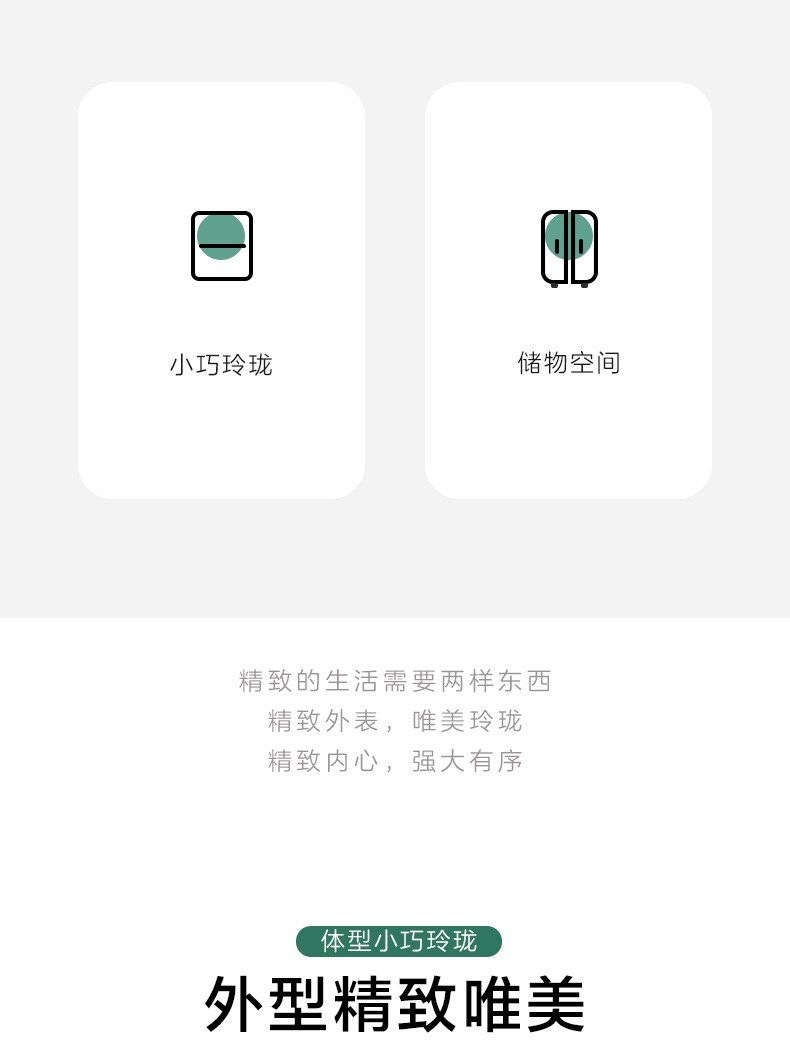 小巧玲珑

储物空间

精致的生活需要两样东西
精致外表，唯美玲珑
精致内心，强大有序

体型小巧玲珑

外型精致唯美