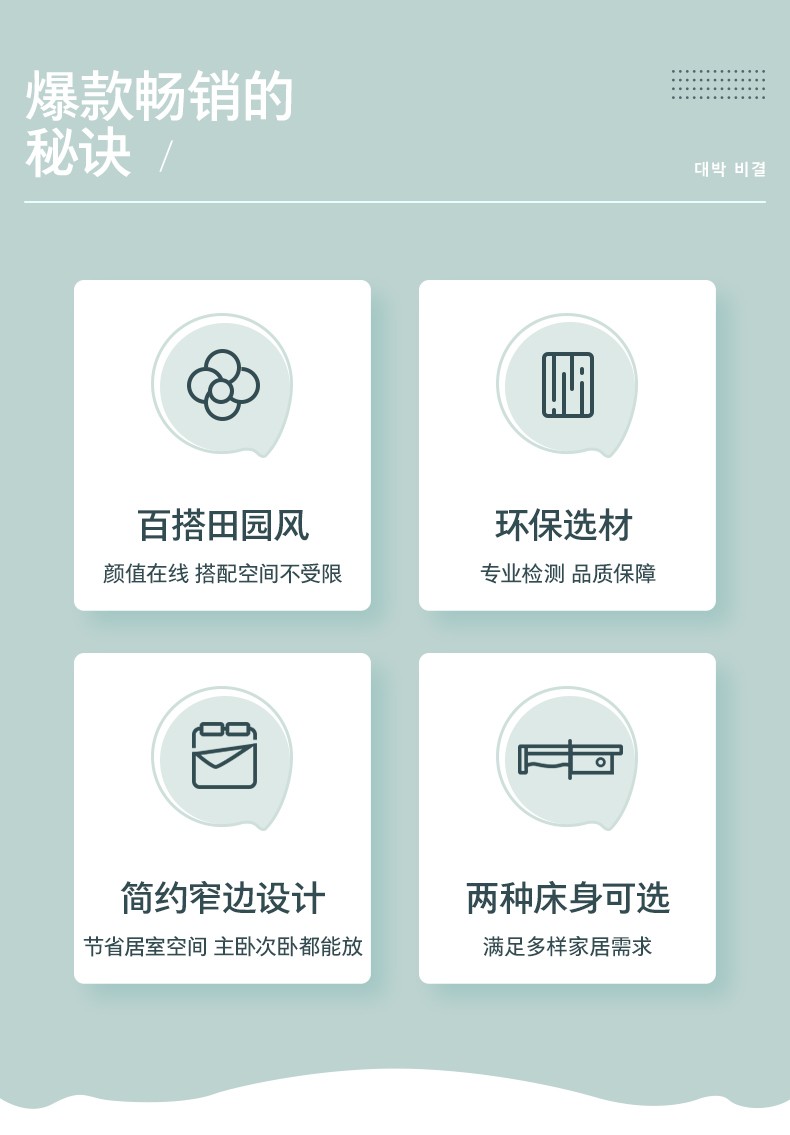 爆款畅销的
秘诀 /

대박 비결

百搭田园风
颜值在线 搭配空间不受限

环保选材
专业检测 品质保障

简约窄边设计
节省居室空间 主卧次卧都能放

两种床身可选
满足多样家居需求