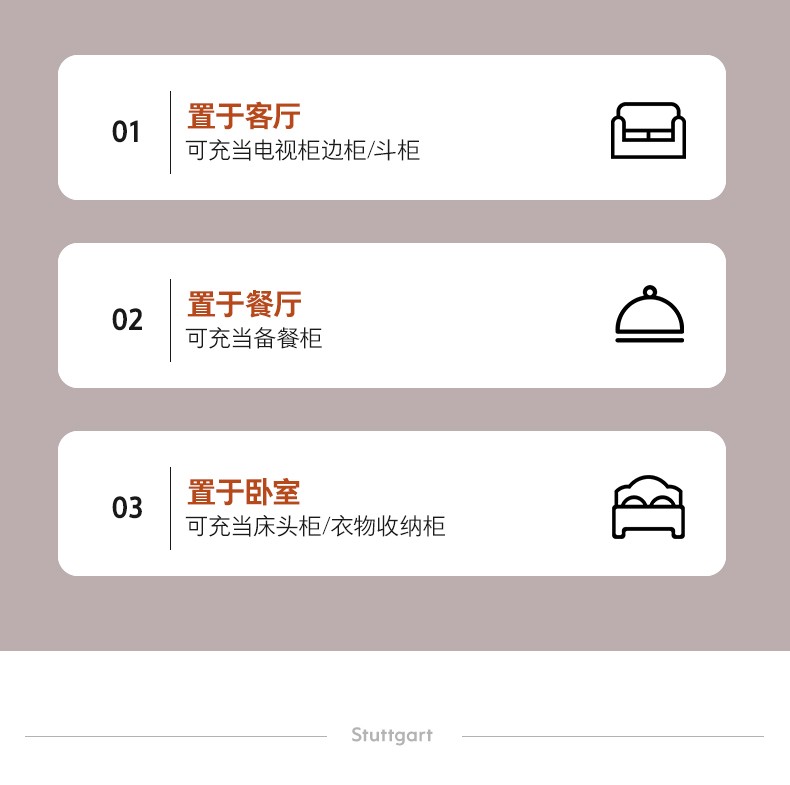 01

置于客厅
可充当电视柜边柜/斗柜

02

置于餐厅
可充当备餐柜

03

置于卧室
可充当床头柜/衣物收纳柜

Stuttgart