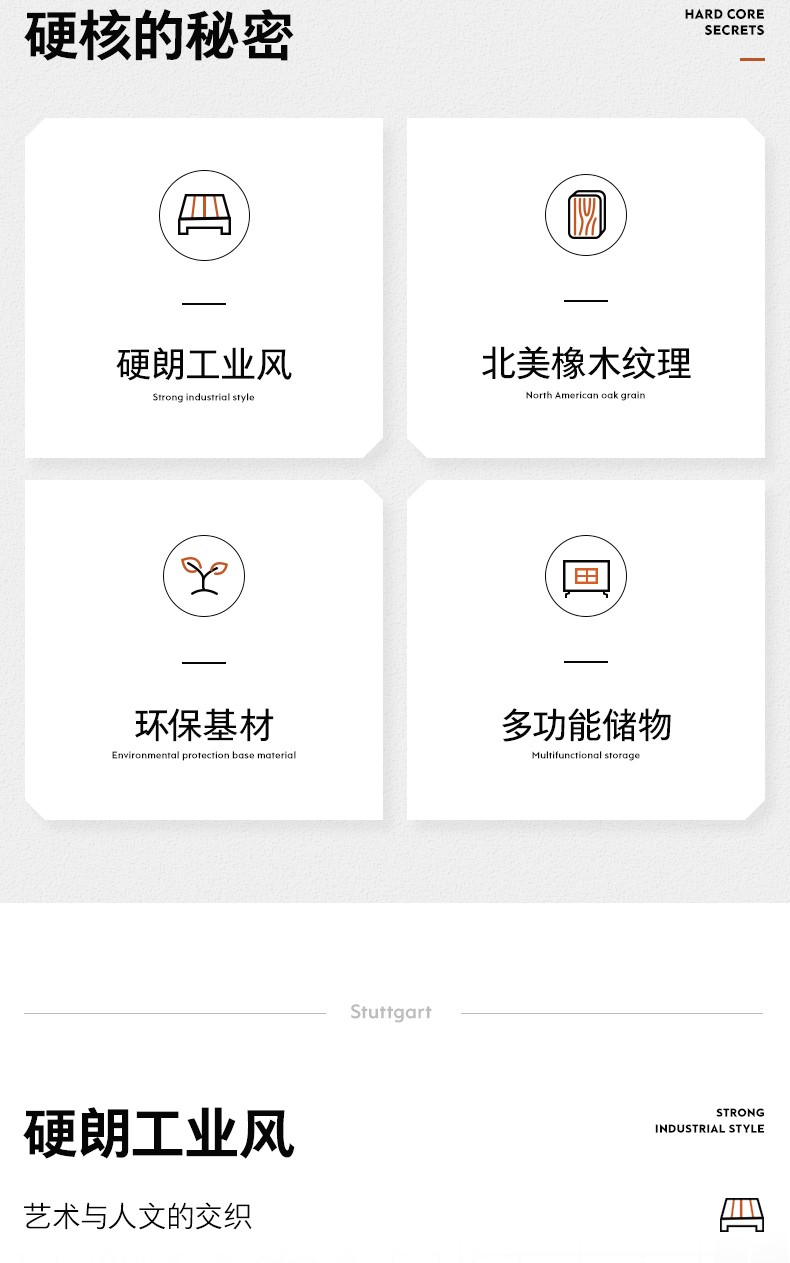 硬核的秘密

HARD CORE
SECRETS

硬朗工业风
Strong industrial style

北美橡木纹理
North American oak grain

环保基材
Environmental protection base material

多功能储物
Multifunctional storage

Stuttgart

硬朗工业风

STRONG
INDUSTRIAL STYLE

艺术与人文的交织