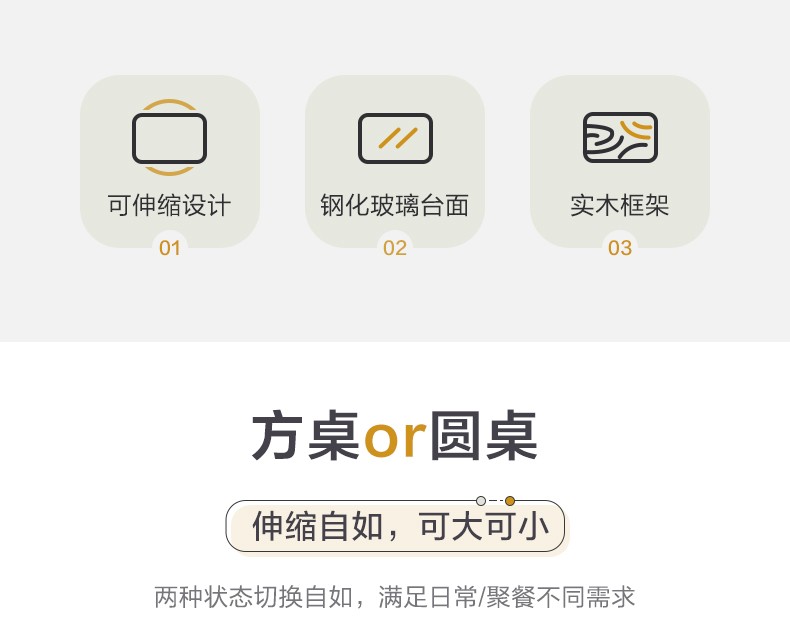 可伸缩设计
01

钢化玻璃台面
02

实木框架
03

方桌or圆桌

伸缩自如，可大可小

两种状态切换自如，满足日常/聚餐不同需求