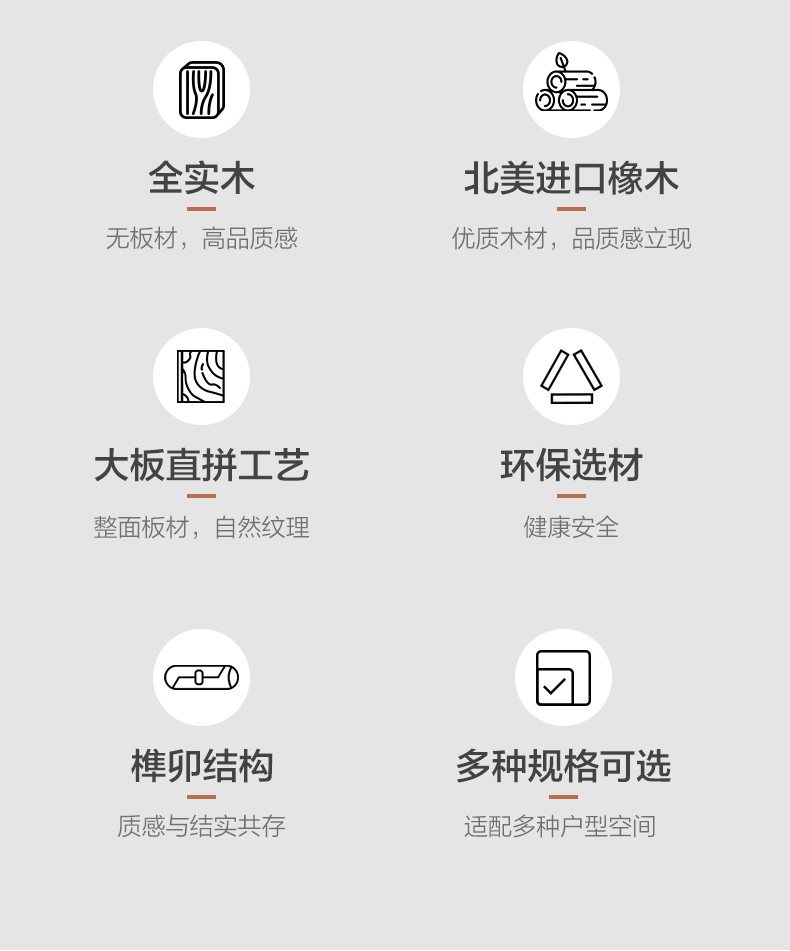 全实木

无板材，高品质感

北美进口橡木

优质木材，品质感立现

大板直拼工艺

整面板材，自然纹理

环保选材

健康安全

榫卯结构

质感与结实共存

多种规格可选

适配多种户型空间