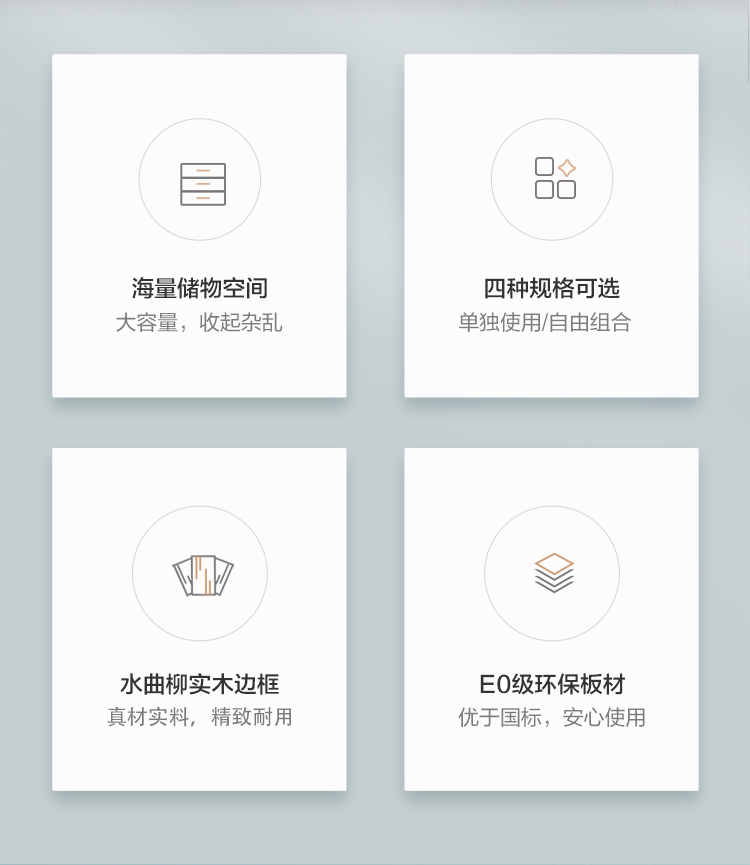 海量储物空间

大容量，收起杂乱

四种规格可选

单独使用/自由组合

水曲柳实木边框

真材实料，精致耐用

E0级环保板材

优于国标，安心使用