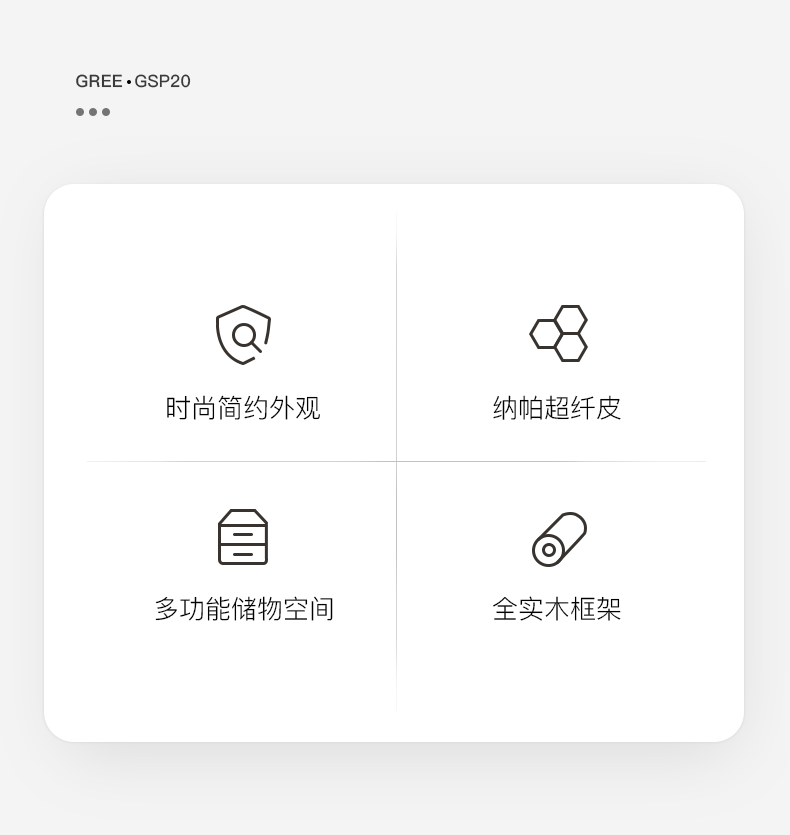 GREE • GSP20

时尚简约外观

纳帕超纤皮

多功能储物空间

全实木框架