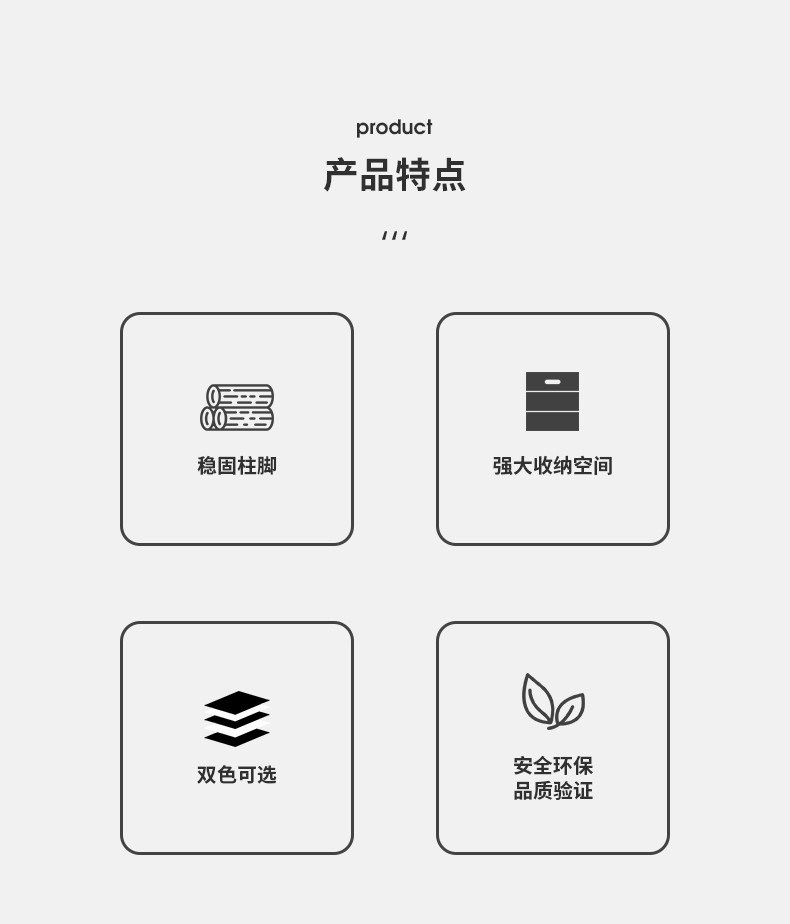 product

产品特点

稳固柱脚

强大收纳空间

双色可选

安全环保
品质验证