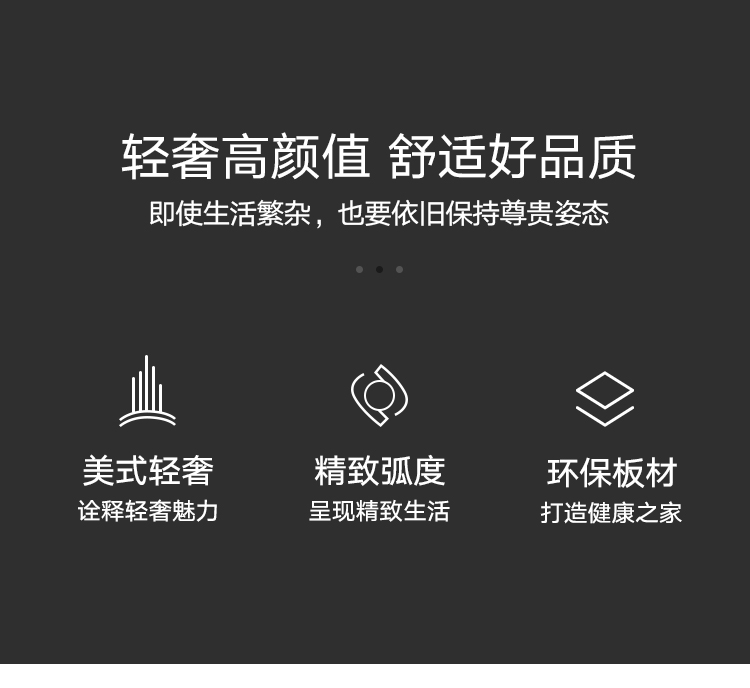 轻奢高颜值 舒适好品质

即使生活繁杂，也要依旧保持尊贵姿态

美式轻奢
诠释轻奢魅力

精致弧度
呈现精致生活

环保板材
打造健康之家