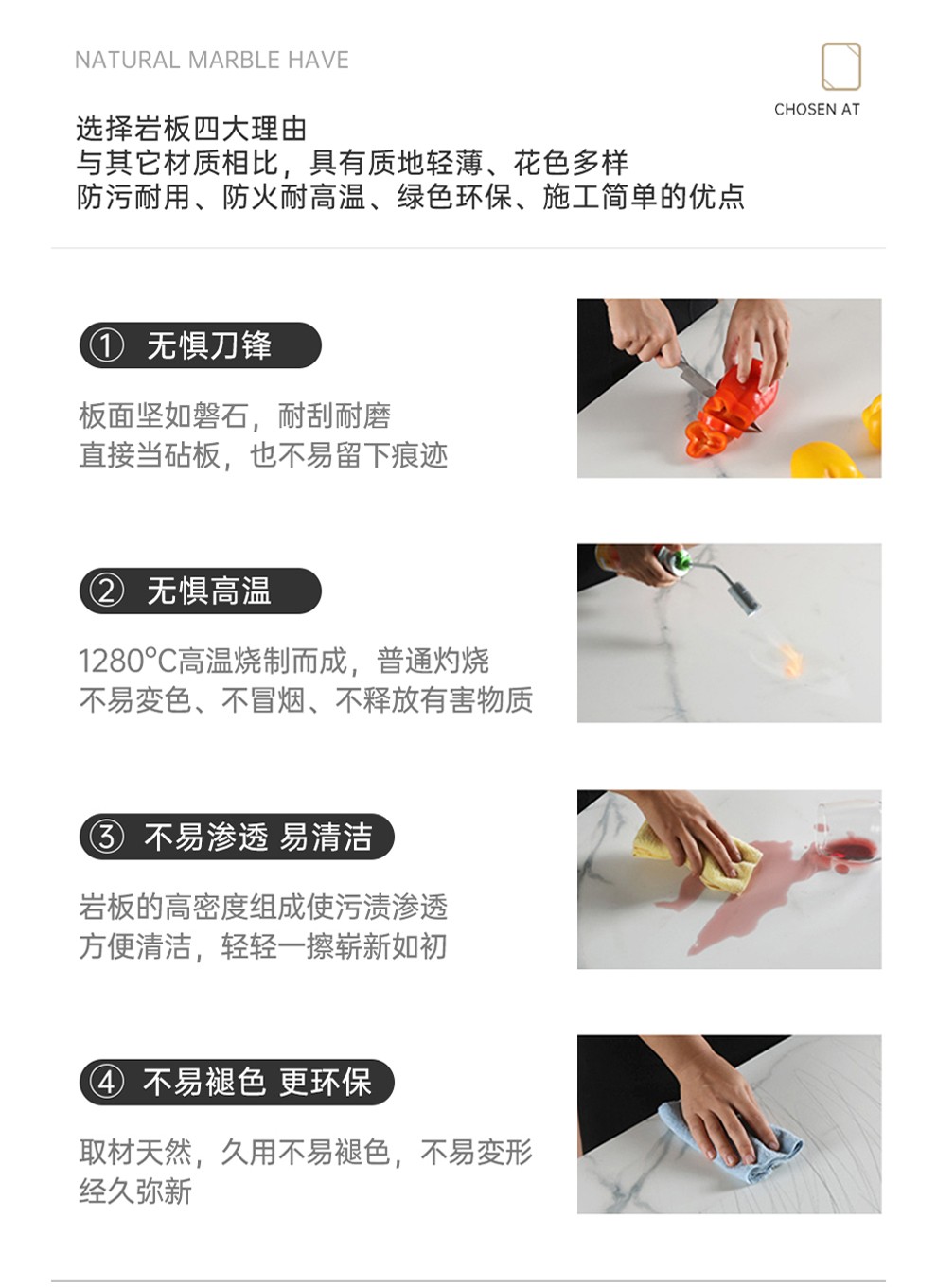 NATURAL MARBLE HAVE

CHOSEN AT

选择岩板四大理由
与其它材质相比，具有质地轻薄、花色多样
防污耐用、防火耐高温、绿色环保、施工简单的优点

① 无惧刀锋

板面坚如磐石，耐刮耐磨
直接当砧板，也不易留下痕迹

② 无惧高温

1280°C高温烧制而成，普通灼烧
不易变色、不冒烟、不释放有害物质

③ 不易渗透 易清洁

岩板的高密度组成使污渍渗透
方便清洁，轻轻一擦崭新如初

④ 不易褪色 更环保

取材天然，久用不易褪色，不易变形
经久弥新