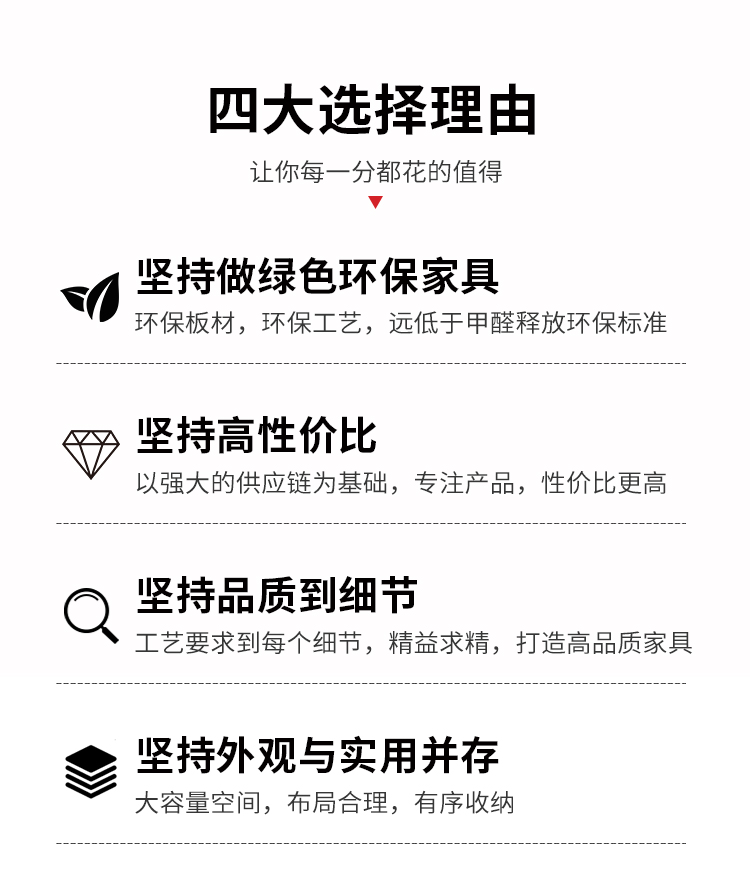 四大选择理由

让你每一分都花的值得

坚持做绿色环保家具

环保板材，环保工艺，远低于甲醛释放环保标准

坚持高性价比

以强大的供应链为基础，专注产品，性价比更高

坚持品质到细节

工艺要求到每个细节，精益求精，打造高品质家具

坚持外观与实用并存

大容量空间，布局合理，有序收纳